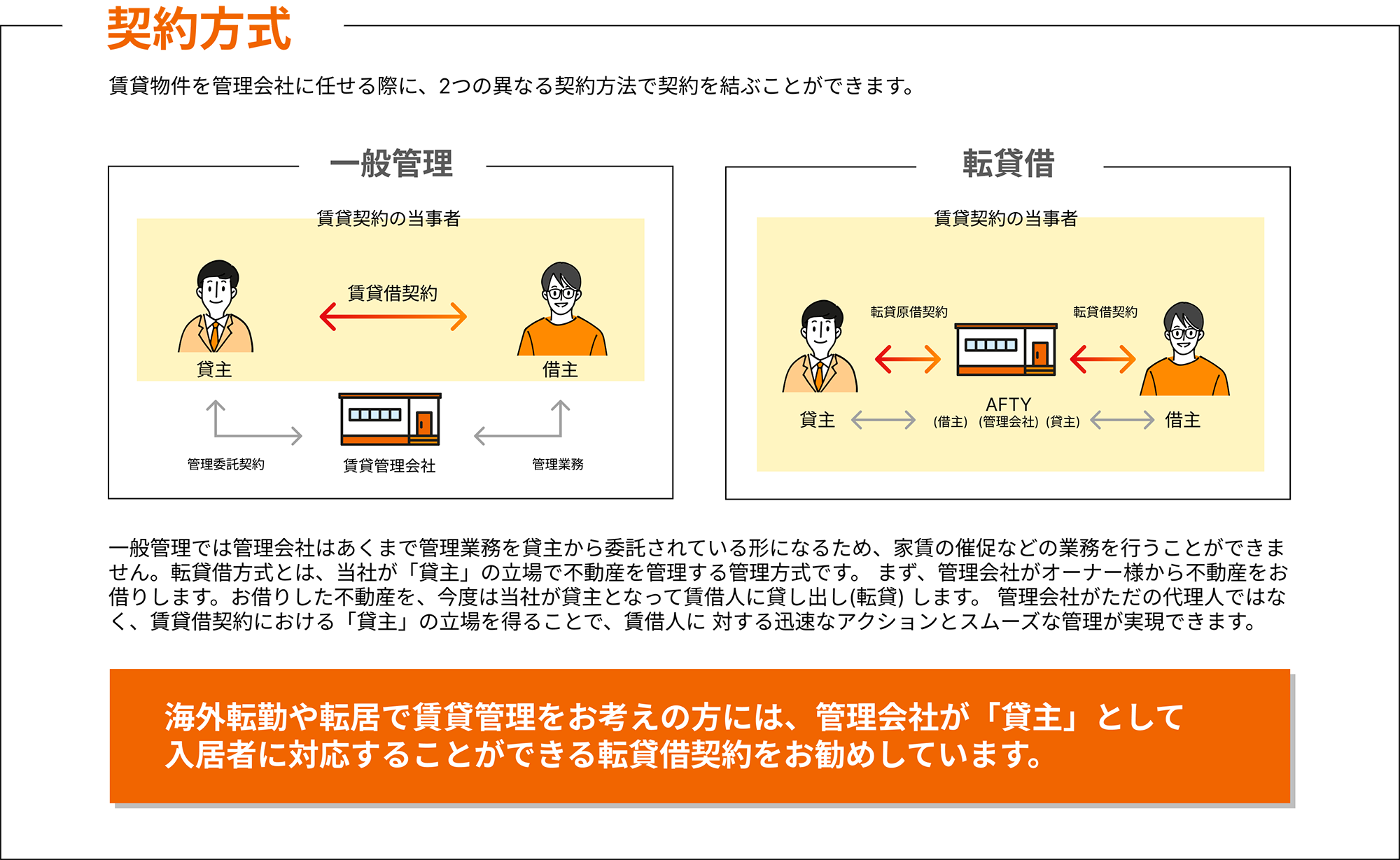 契約方式

賃貸物件を管理会社に任せる際に、2つの異なる契約方法で契約を結ぶことができます。

一般管理

賃貸契約の当事者

賃貸借契約

貸主

借主

管理委託契約

賃貸管理会社

管理業務

転貸借

賃貸契約の当事者

転貸原借契約

転貸借契約

貸主

AFTY
(借主) (管理会社) (貸主)

借主

一般管理では管理会社はあくまで管理業務を貸主から委託されている形になるため、家賃の催促などの業務を行うことができません。転貸借方式とは、当社が「貸主」の立場で不動産を管理する管理方式です。 まず、管理会社がオーナー様から不動産をお借りします。お借りした不動産を、今度は当社が貸主となって賃借人に貸し出し(転貸) します。 管理会社がただの代理人ではなく、賃貸借契約における「貸主」の立場を得ることで、賃借人に 対する迅速なアクションとスムーズな管理が実現できます。

海外転勤や転居で賃貸管理をお考えの方には、管理会社が「貸主」として入居者に対応することができる転貸借契約をお勧めしています。